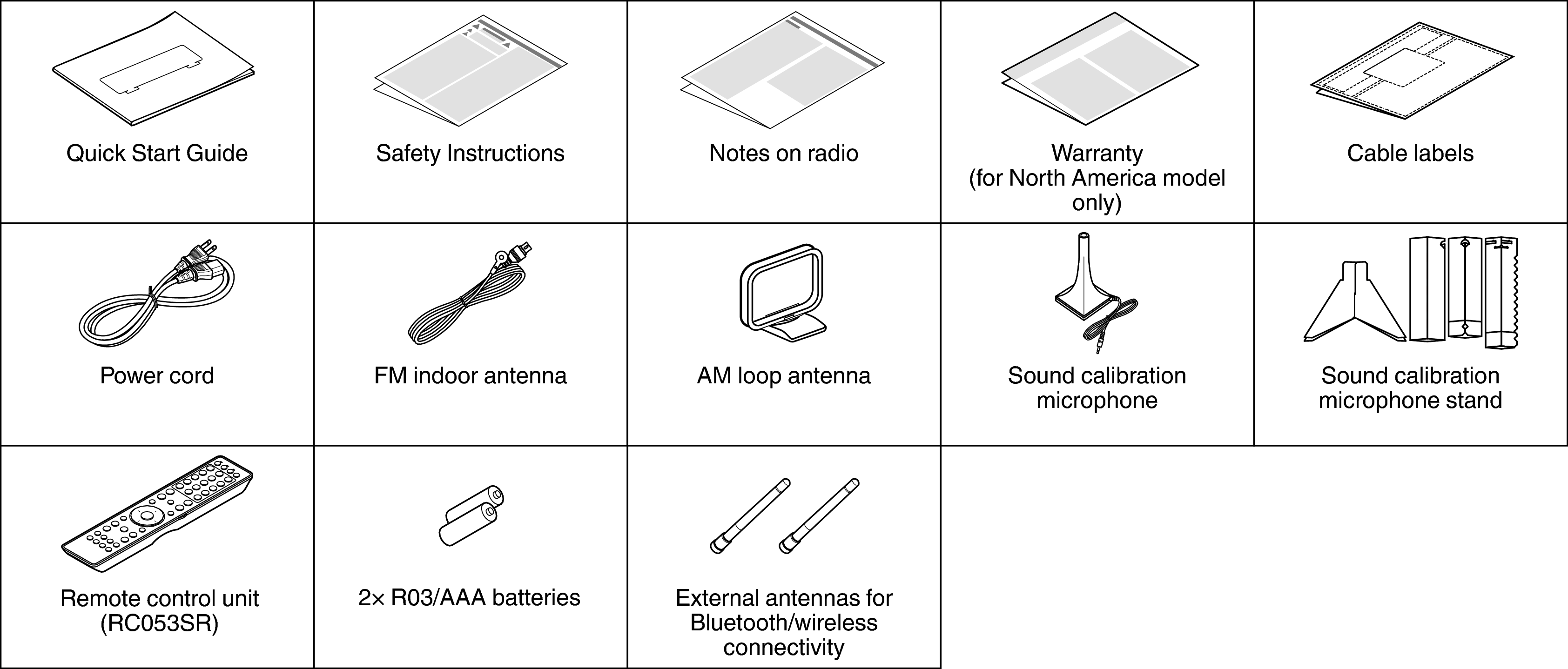 | Quick Start Guide | Safety Instructions | Notes on radio | Warranty (for North America model only) | Cable labels |
|---|---|---|---|---|
| Power cord | FM indoor antenna | AM loop antenna | Sound calibration microphone | Sound calibration microphone stand |
| Remote control unit (RC053SR) | 2× R03/AAA batteries | External antennas for Bluetooth/wireless connectivity | | |